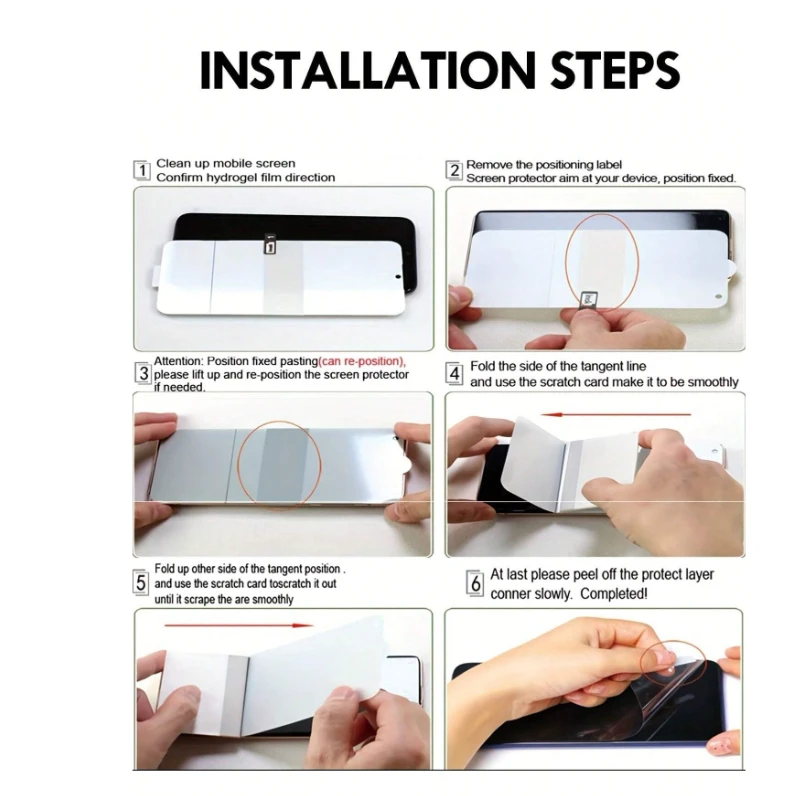 INSTALLATION STEPS

1 Clean up mobile screen
Confirm hydrogel film direction

2 Remove the positioning label
Screen protector aim at your device, position fixed.

3 Attention: Position fixed pasting(can re-position), please lift up and re-position the screen protector if needed.

4 Fold the side of the tangent line
and use the scratch card make it to be smoothly

5 Fold up other side of the tangent position .
and use the scratch card toscratch it out
until it scrape the are smoothly

6 At last please peel off the protect layer
conner slowly. Completed!