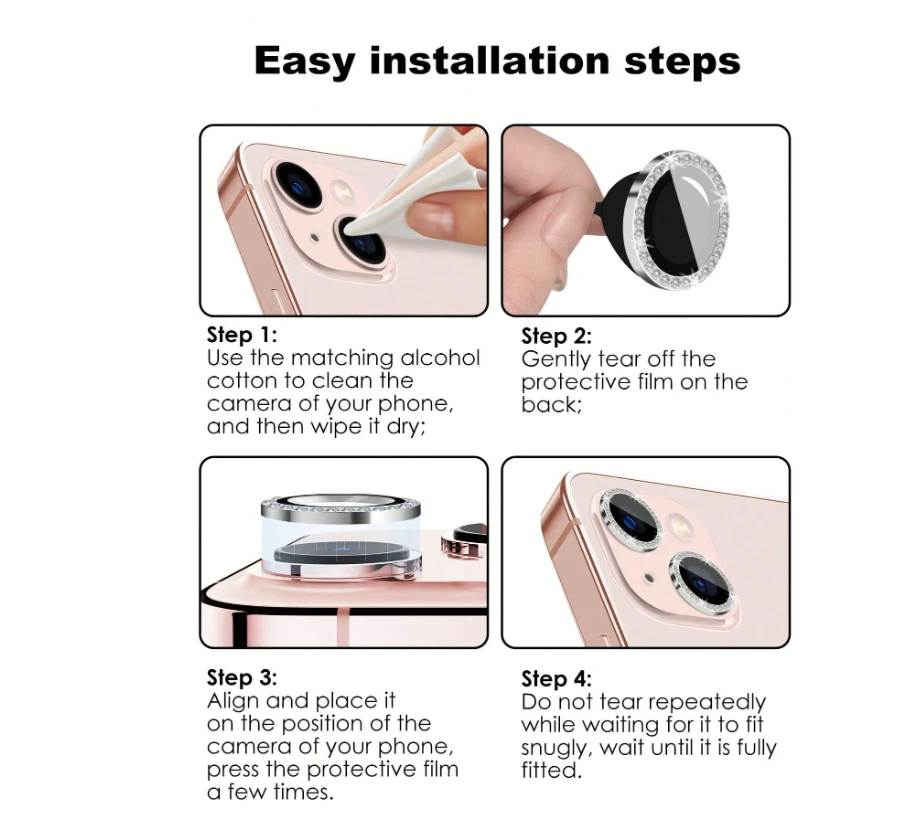 Easy installation steps

Step 1:
Use the matching alcohol cotton to clean the camera of your phone, and then wipe it dry;

Step 2:
Gently tear off the protective film on the back;

Step 3:
Align and place it on the position of the camera of your phone, press the protective film a few times.

Step 4:
Do not tear repeatedly while waiting for it to fit snugly, wait until it is fully fitted.