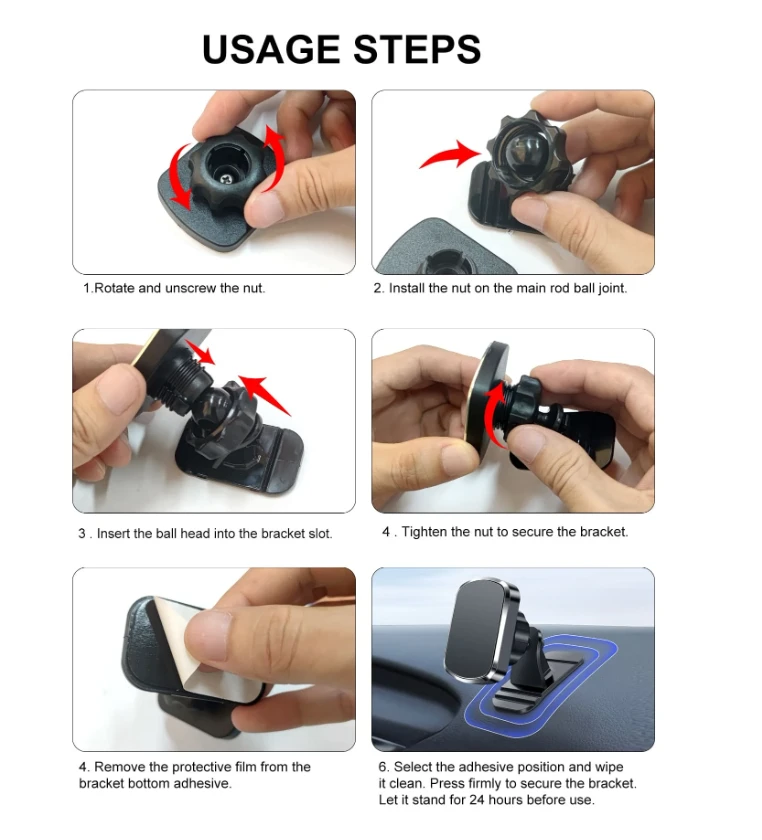 USAGE STEPS

1.Rotate and unscrew the nut.

2. Install the nut on the main rod ball joint.

3 . Insert the ball head into the bracket slot.

4 . Tighten the nut to secure the bracket.

4. Remove the protective film from the bracket bottom adhesive.

6. Select the adhesive position and wipe it clean. Press firmly to secure the bracket. Let it stand for 24 hours before use.