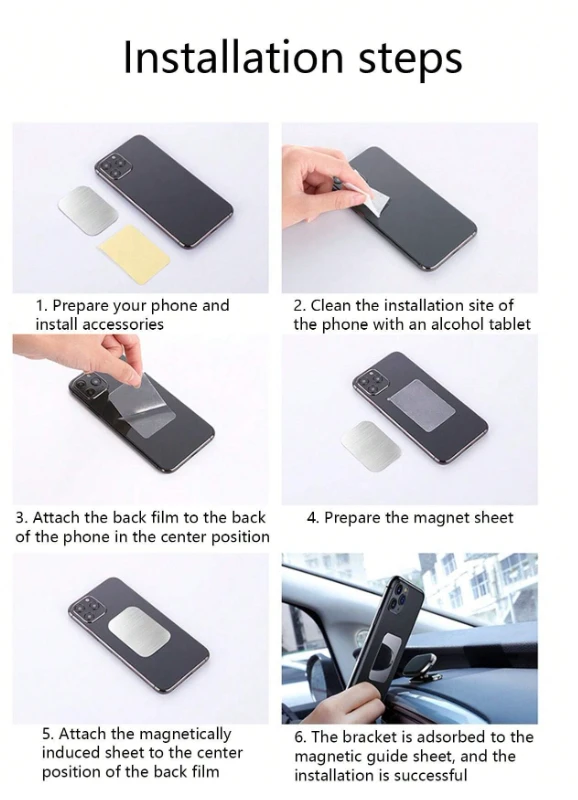 Installation steps

1. Prepare your phone and install accessories

2. Clean the installation site of the phone with an alcohol tablet

3. Attach the back film to the back of the phone in the center position

4. Prepare the magnet sheet

5. Attach the magnetically induced sheet to the center position of the back film

6. The bracket is adsorbed to the magnetic guide sheet, and the installation is successful