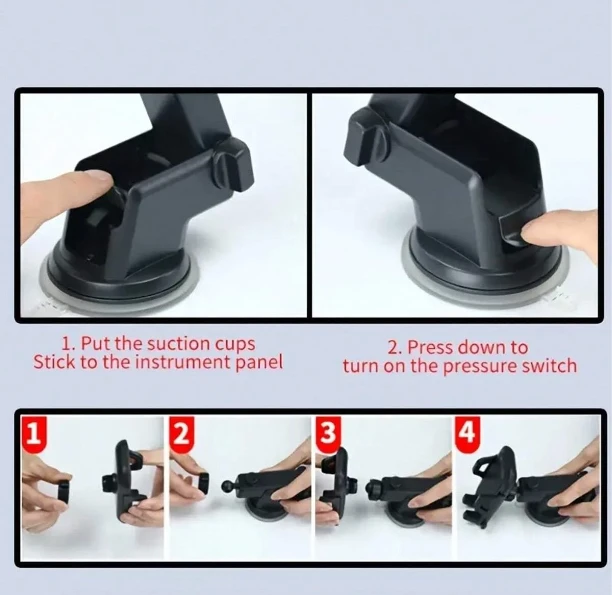 1. Put the suction cups
Stick to the instrument panel

2. Press down to
turn on the pressure switch

1

2

3

4